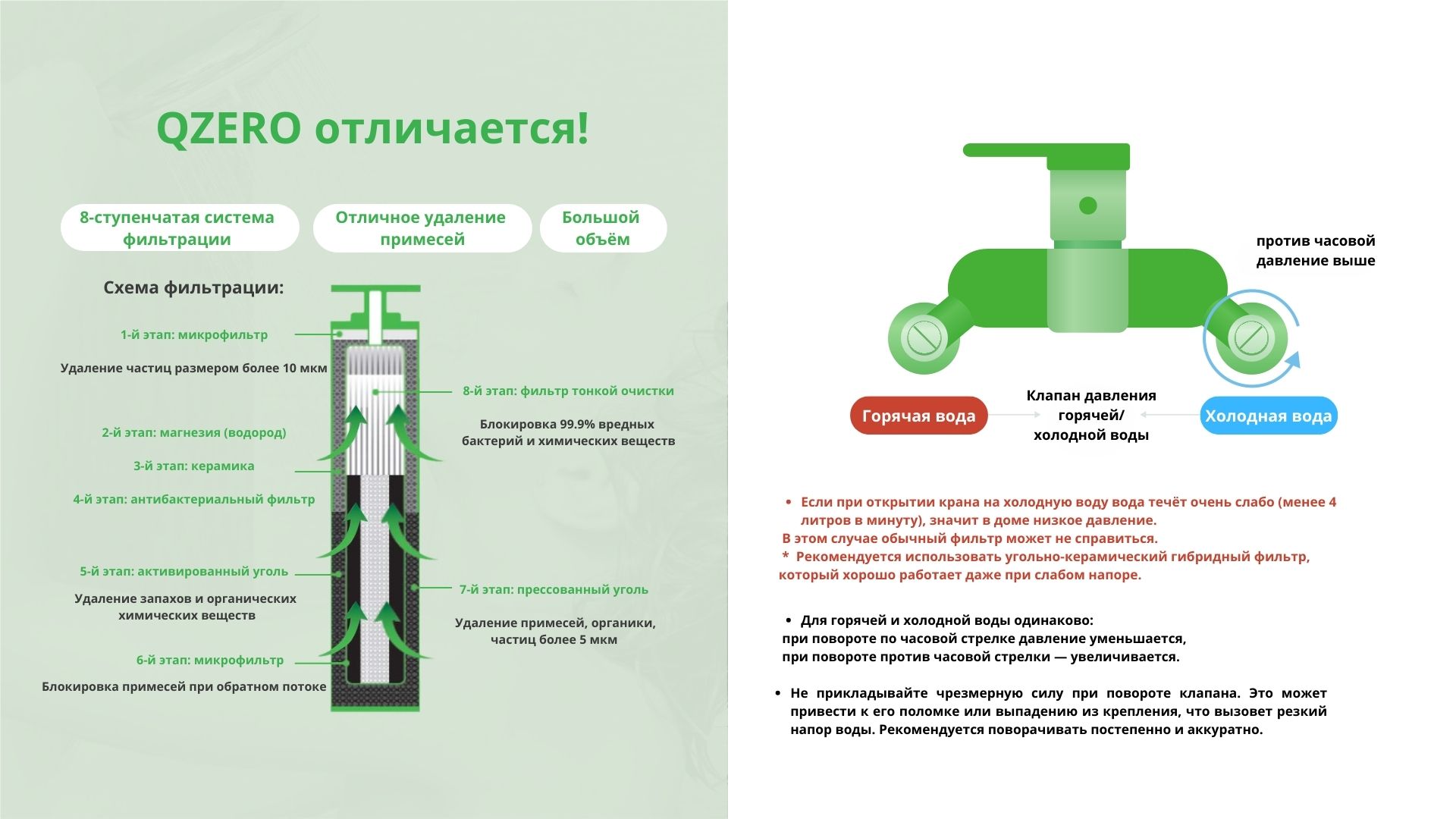 QZERO отличается!

8-ступенчатая система фильтрации

Отличное удаление примесей

Большой объём

Схема фильтрации:

1-й этап: микрофильтр

Удаление частиц размером более 10 мкм

2-й этап: магнезия (водород)

3-й этап: керамика

4-й этап: антибактериальный фильтр

5-й этап: активированный уголь

Удаление запахов и органических химических веществ

6-й этап: микрофильтр

Блокировка примесей при обратном потоке

8-й этап: фильтр тонкой очистки

Блокировка 99.9% вредных бактерий и химических веществ

7-й этап: прессованный уголь

Удаление примесей, органики, частиц более 5 мкм

против часовой
давление выше

Горячая вода

Клапан давления горячей/ холодной воды

Холодная вода

• Если при открытии крана на холодную воду вода течёт очень слабо (менее 4 литров в минуту), значит в доме низкое давление.
В этом случае обычный фильтр может не справиться.
* Рекомендуется использовать угольно-керамический гибридный фильтр, который хорошо работает даже при слабом напоре.

• Для горячей и холодной воды одинаково:
при повороте по часовой стрелке давление уменьшается,
при повороте против часовой стрелки — увеличивается.

• Не прикладывайте чрезмерную силу при повороте клапана. Это может привести к его поломке или выпадению из крепления, что вызовет резкий напор воды. Рекомендуется поворачивать постепенно и аккуратно.